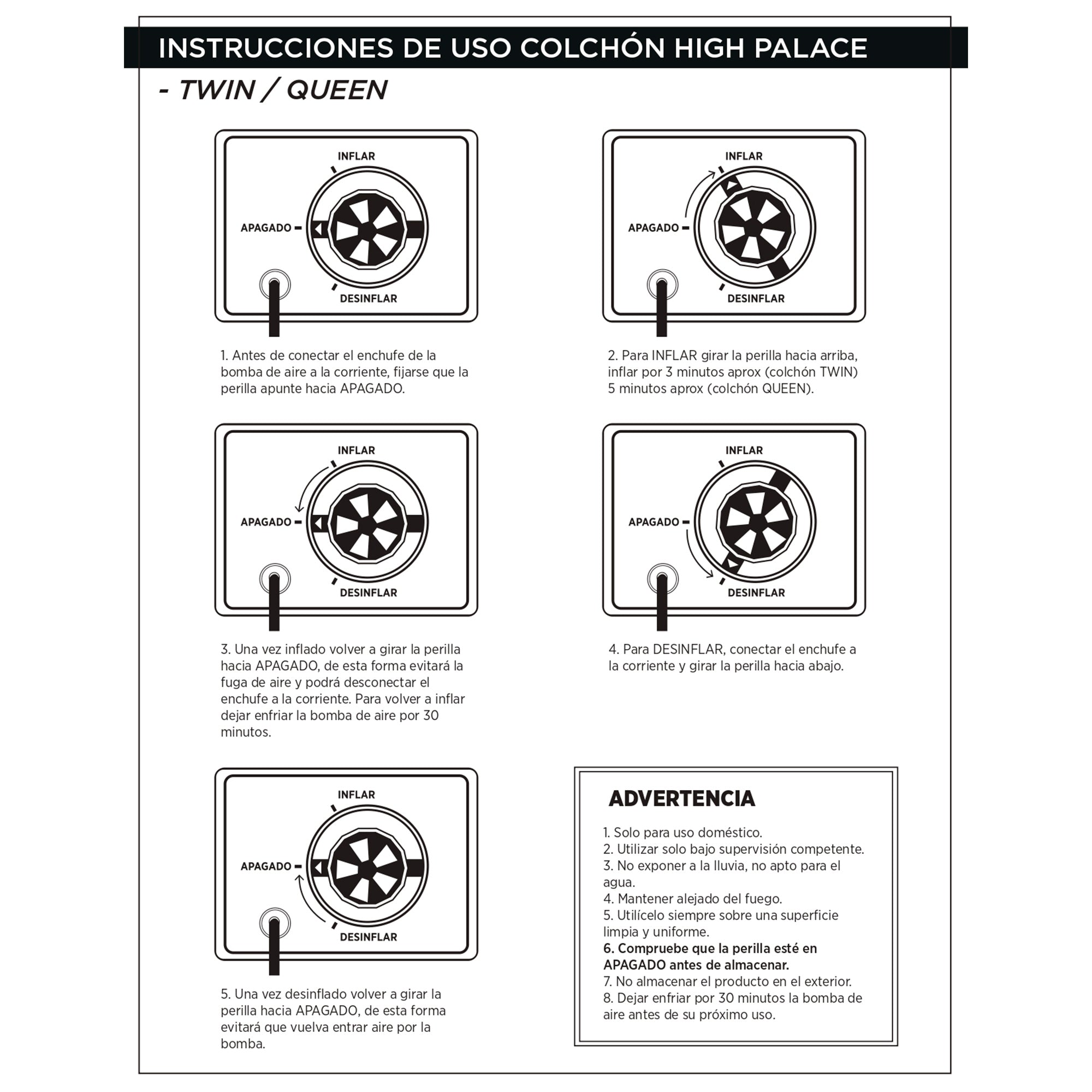 INSTRUCCIONES DE USO COLCHÓN HIGH PALACE

- TWIN / QUEEN

INFLAR
APAGADO
DESINFLAR

1. Antes de conectar el enchufe de la bomba de aire a la corriente, fijarse que la perilla apunte hacia APAGADO.

INFLAR
APAGADO
DESINFLAR

2. Para INFLAR girar la perilla hacia arriba, inflar por 3 minutos aprox (colchón TWIN) 5 minutos aprox (colchón QUEEN).

INFLAR
APAGADO
DESINFLAR

3. Una vez inflado volver a girar la perilla hacia APAGADO, de esta forma evitará la fuga de aire y podrá desconectar el enchufe a la corriente. Para volver a inflar dejar enfriar la bomba de aire por 30 minutos.

INFLAR
APAGADO
DESINFLAR

4. Para DESINFLAR, conectar el enchufe a la corriente y girar la perilla hacia abajo.

INFLAR
APAGADO
DESINFLAR

5. Una vez desinflado volver a girar la perilla hacia APAGADO, de esta forma evitará que vuelva entrar aire por la bomba.

ADVERTENCIA

1. Solo para uso doméstico.
2. Utilizar solo bajo supervisión competente.
3. No exponer a la lluvia, no apto para el agua.
4. Mantener alejado del fuego.
5. Utilícelo siempre sobre una superficie limpia y uniforme.
6. Compruebe que la perilla esté en APAGADO antes de almacenar.
7. No almacenar el producto en el exterior.
8. Dejar enfriar por 30 minutos la bomba de aire antes de su próximo uso.